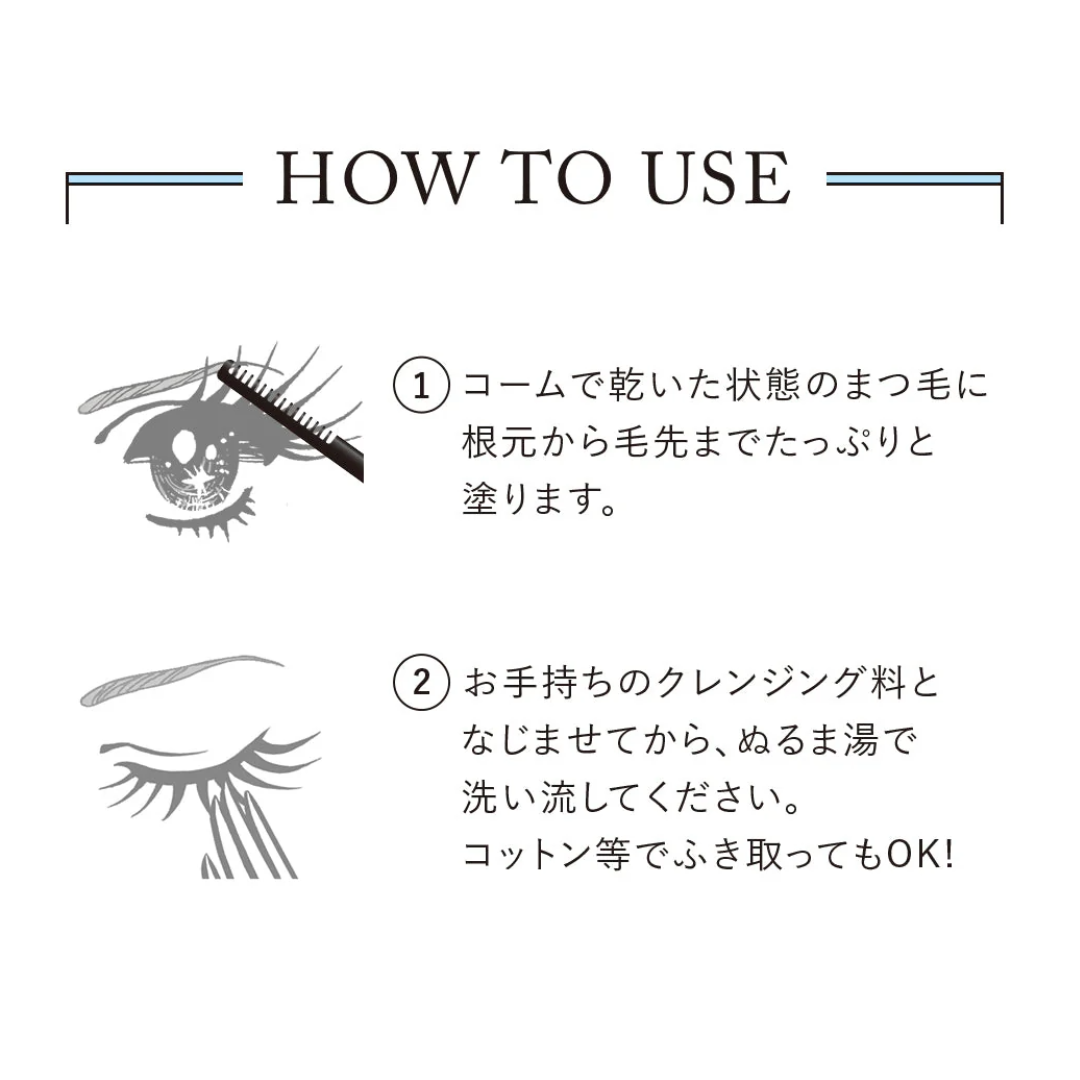 HOW TO USE

① コームで乾いた状態のまつ毛に根元から毛先までたっぷりと塗ります。

② お手持ちのクレンジング料となじませてから、ぬるま湯で洗い流してください。
コットン等でふき取ってもOK!